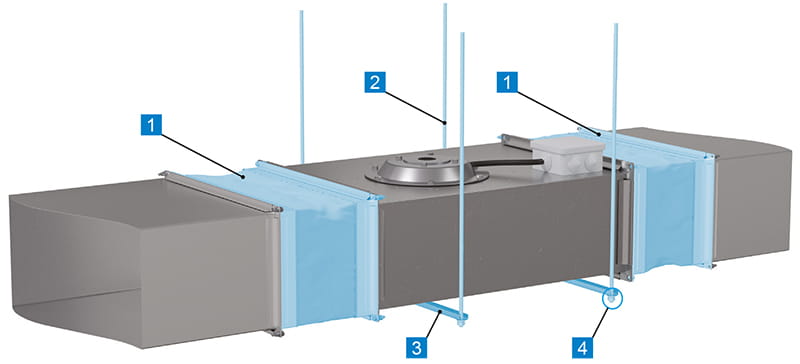 1
2
1
3
4